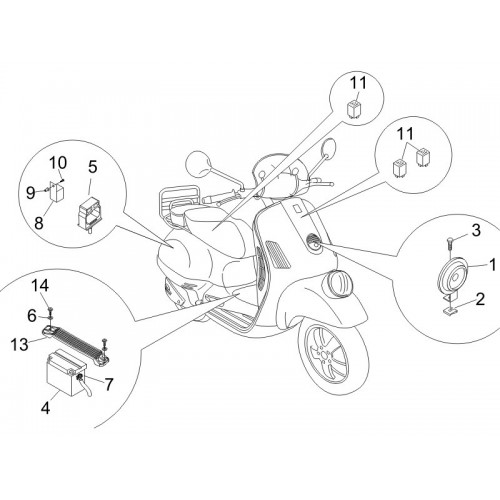 11
11
10
5
9
8
3
1
2
14
6
13
7
4